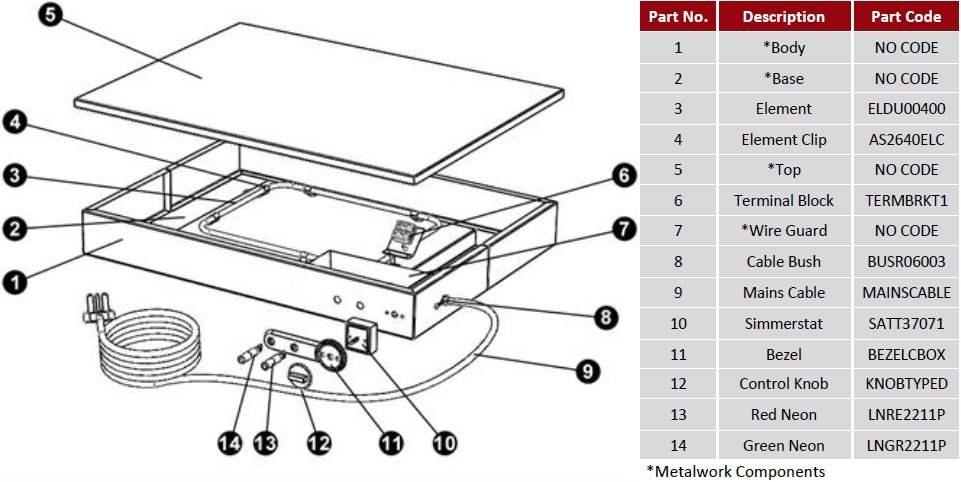 5
4
3
2
1
6
7
8
9
14
13
12
11
10

| Part No. | Description | Part Code |
|---|---|---|
| 1 | *Body | NO CODE |
| 2 | *Base | NO CODE |
| 3 | Element | ELDU00400 |
| 4 | Element Clip | AS2640ELC |
| 5 | *Top | NO CODE |
| 6 | Terminal Block | TERMBRKT1 |
| 7 | *Wire Guard | NO CODE |
| 8 | Cable Bush | BUSR06003 |
| 9 | Mains Cable | MAINSCABLE |
| 10 | Simmerstat | SATT37071 |
| 11 | Bezel | BEZELCBOX |
| 12 | Control Knob | KNOBTYPED |
| 13 | Red Neon | LNRE2211P |
| 14 | Green Neon | LNGR2211P |

*Metalwork Components