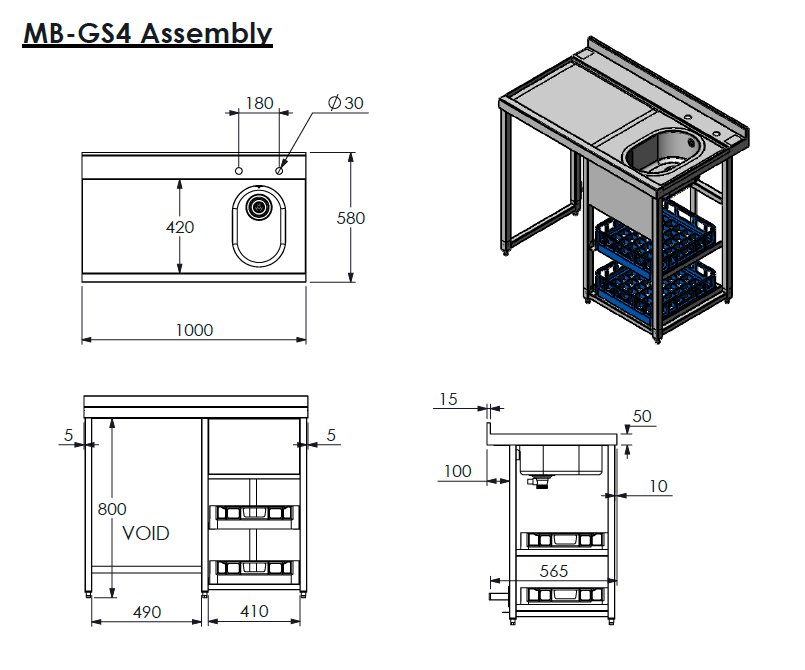 MB-GS4 Assembly

180

$\varnothing 30$

420

580

1000

5

5

800

VOID

490

410

15

50

100

10

565